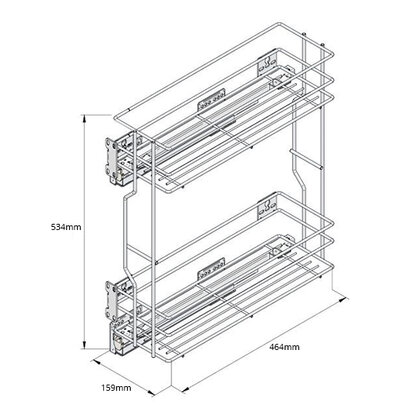 534mm

464mm

159mm