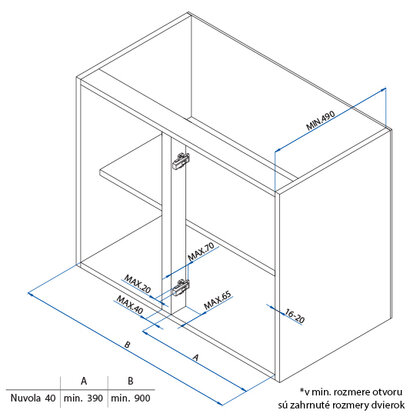 MIN.490

MAX.70

MAX.20

MAX.40

MAX.65

16-20

B

A

|  | A | B |
|---|---|---|
| Nuvola 40 | min. 390 | min. 900 |

*v min. rozmere otvoru sú zahrnuté rozmery dvierok