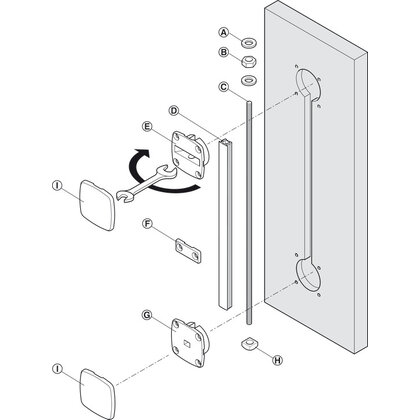 A
B
C
D
E
I
F
G
H
I