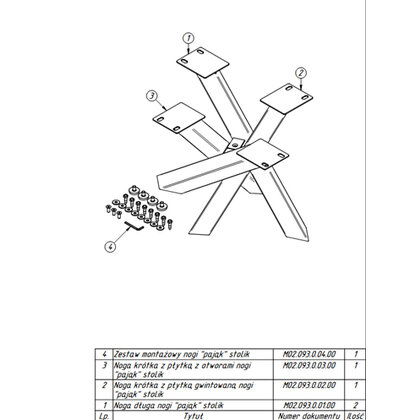 1

2

3

4

| 4 | Zestaw montażowy nogi "pająk" stolik | M02.093.0.04.00 | 1 |
|---|---|---|---|
| 3 | Noga krótka z płytką z otworami nogi "pająk" stolik | M02.093.0.03.00 | 1 |
| 2 | Noga krótka z płytką gwintowaną nogi "pająk" stolik | M02.093.0.02.00 | 1 |
| 1 | Noga długa nogi "pająk" stolik | M02.093.0.01.00 | 2 |
| Lp. | Tytuł | Numer dokumentu | Ilość |