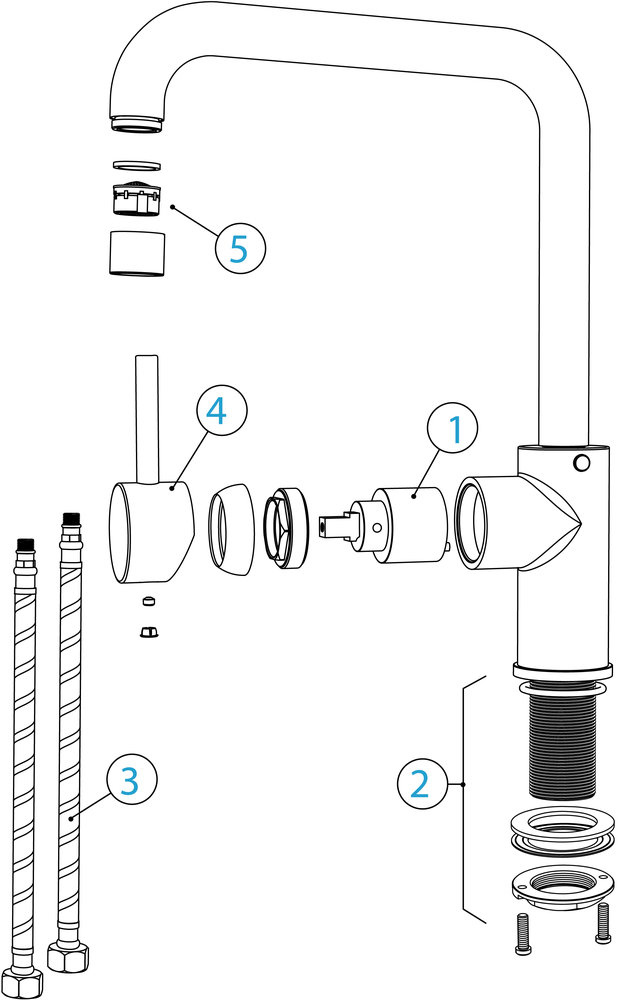 5
4
1
3
2