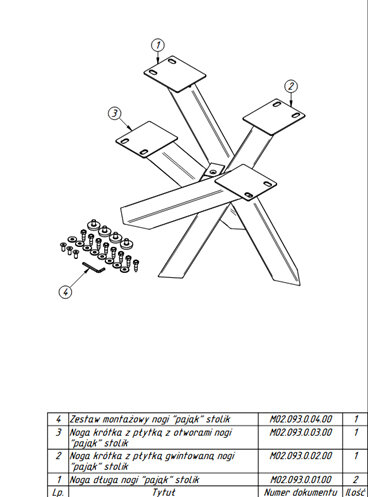 1

2

3

4

| 4 | Zestaw montażowy nogi "pająk" stolik | M02.093.0.04.00 | 1 |
|---|---|---|---|
| 3 | Noga krótka z płytką z otworami nogi "pająk" stolik | M02.093.0.03.00 | 1 |
| 2 | Noga krótka z płytką gwintowaną nogi "pająk" stolik | M02.093.0.02.00 | 1 |
| 1 | Noga długa nogi "pająk" stolik | M02.093.0.01.00 | 2 |
| Lp. | Tytuł | Numer dokumentu | Ilość |